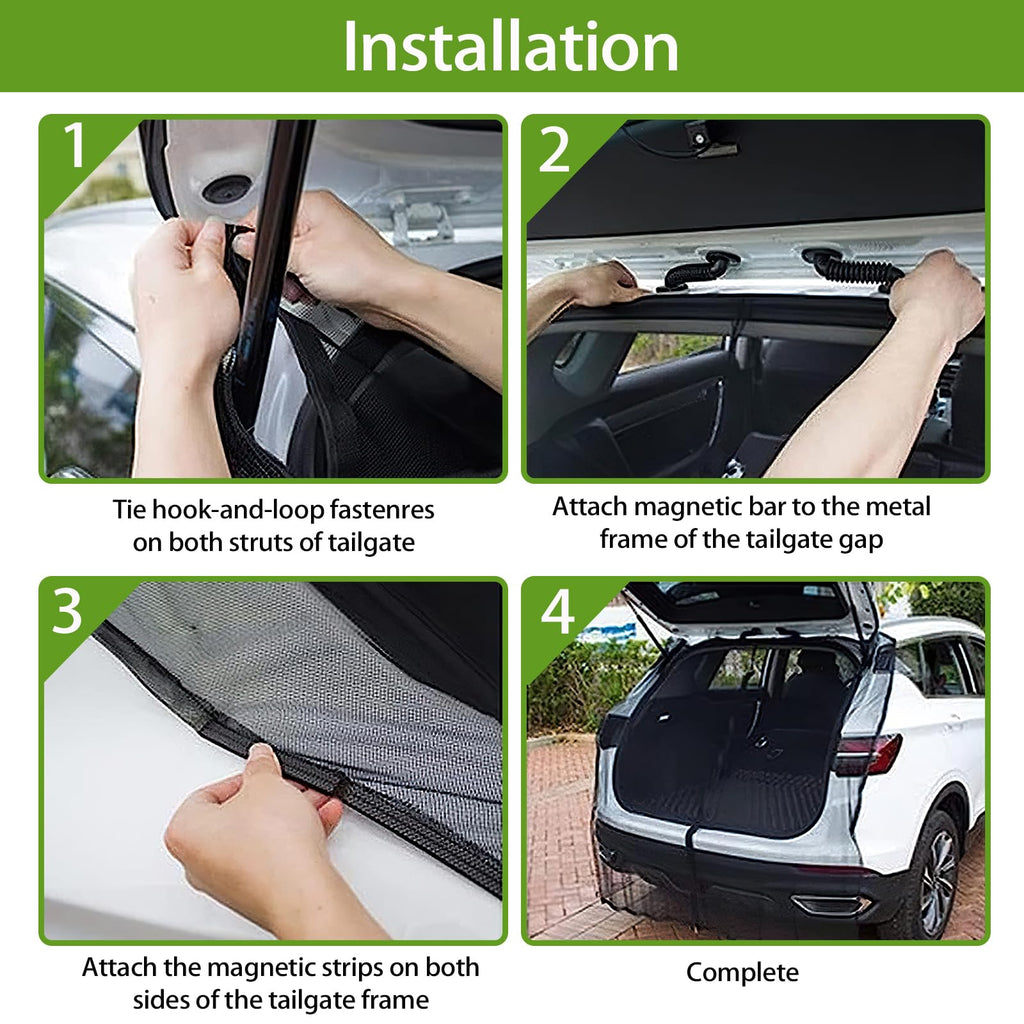 Installation

1

Tie hook-and-loop fastenres on both struts of tailgate

2

Attach magnetic bar to the metal frame of the tailgate gap

3

Attach the magnetic strips on both sides of the tailgate frame

4

Complete